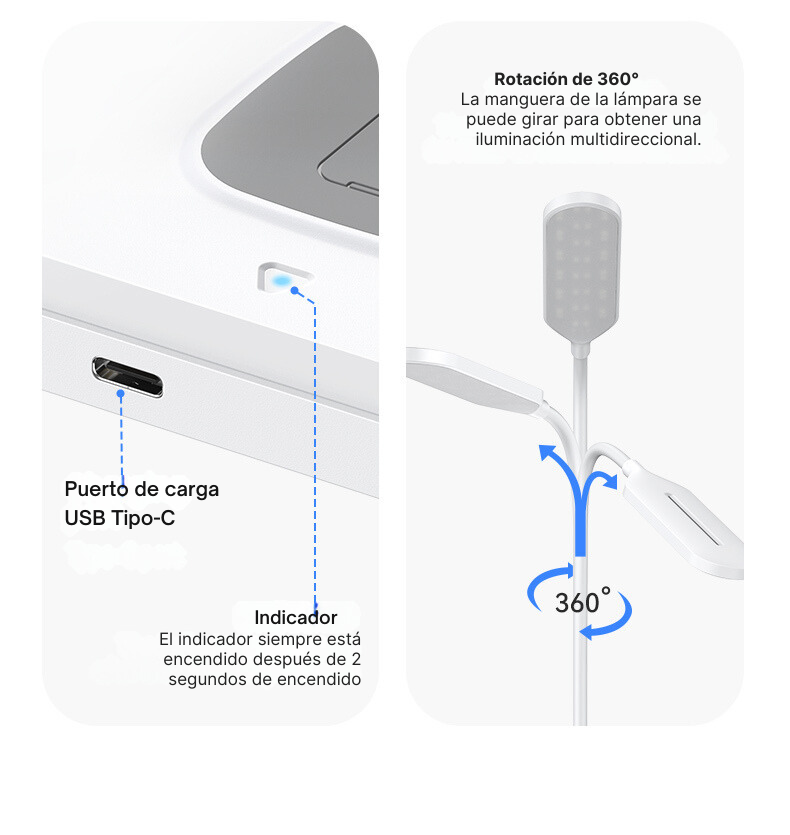 Puerto de carga
USB Tipo-C

Indicador
El indicador siempre está encendido después de 2 segundos de encendido

Rotación de 360°
La manguera de la lámpara se puede girar para obtener una iluminación multidireccional.

360°